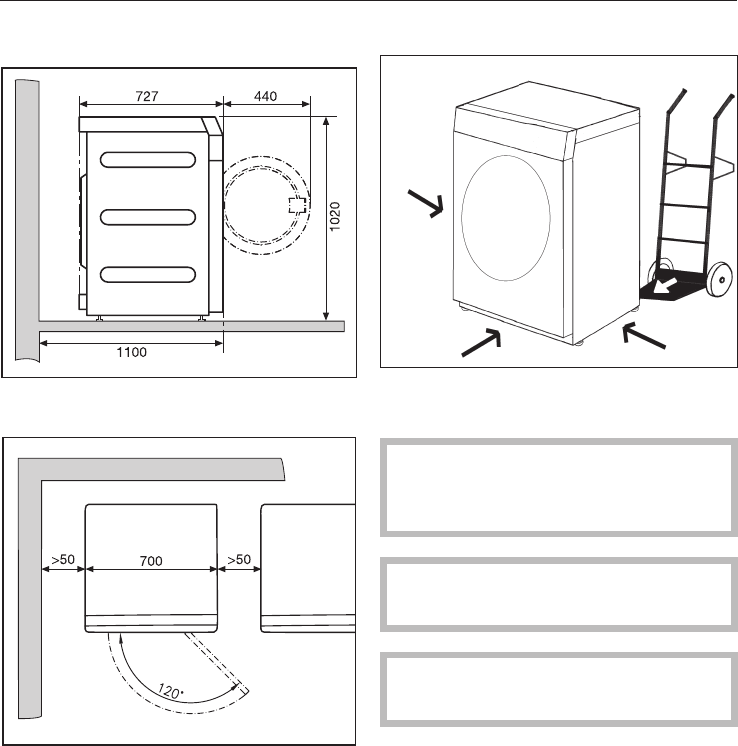 727

440

1020

1100

>50

700

>50

120°